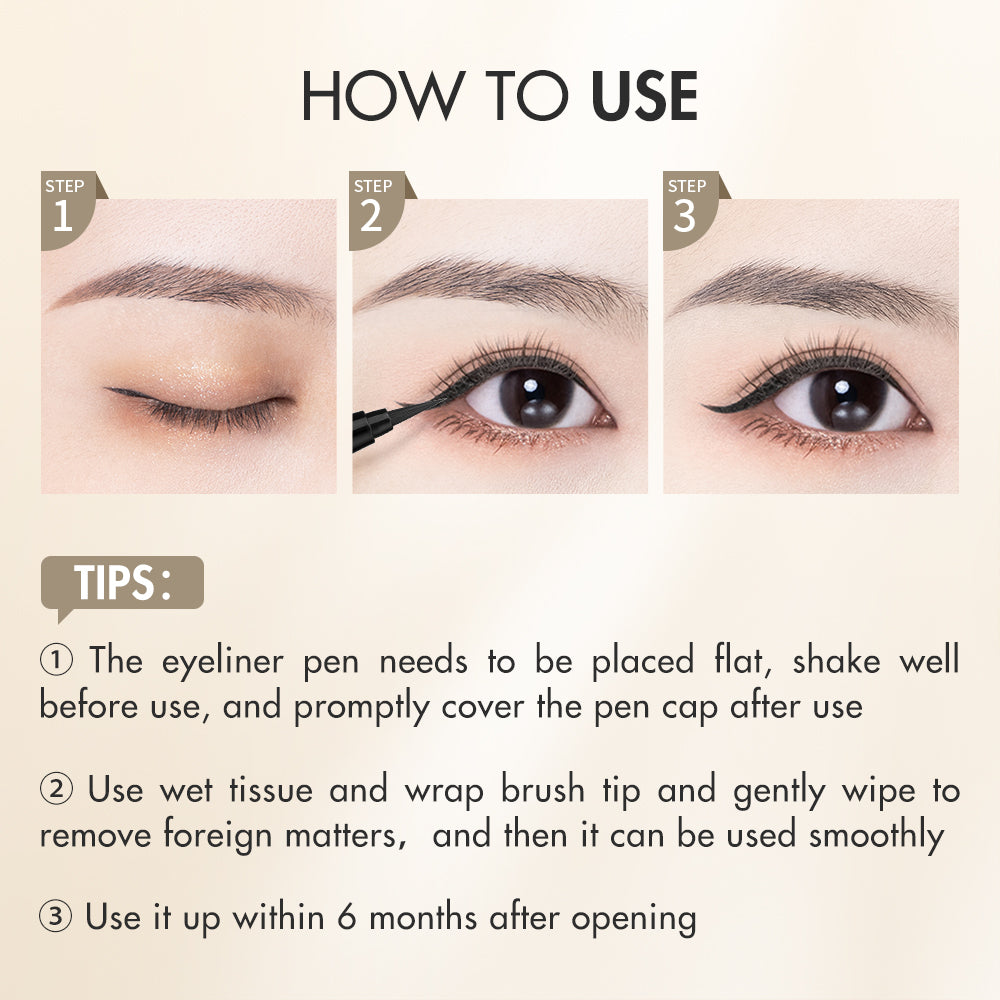 HOW TO USE

STEP 1

STEP 2

STEP 3

TIPS:

① The eyeliner pen needs to be placed flat, shake well before use, and promptly cover the pen cap after use

② Use wet tissue and wrap brush tip and gently wipe to remove foreign matters, and then it can be used smoothly

③ Use it up within 6 months after opening