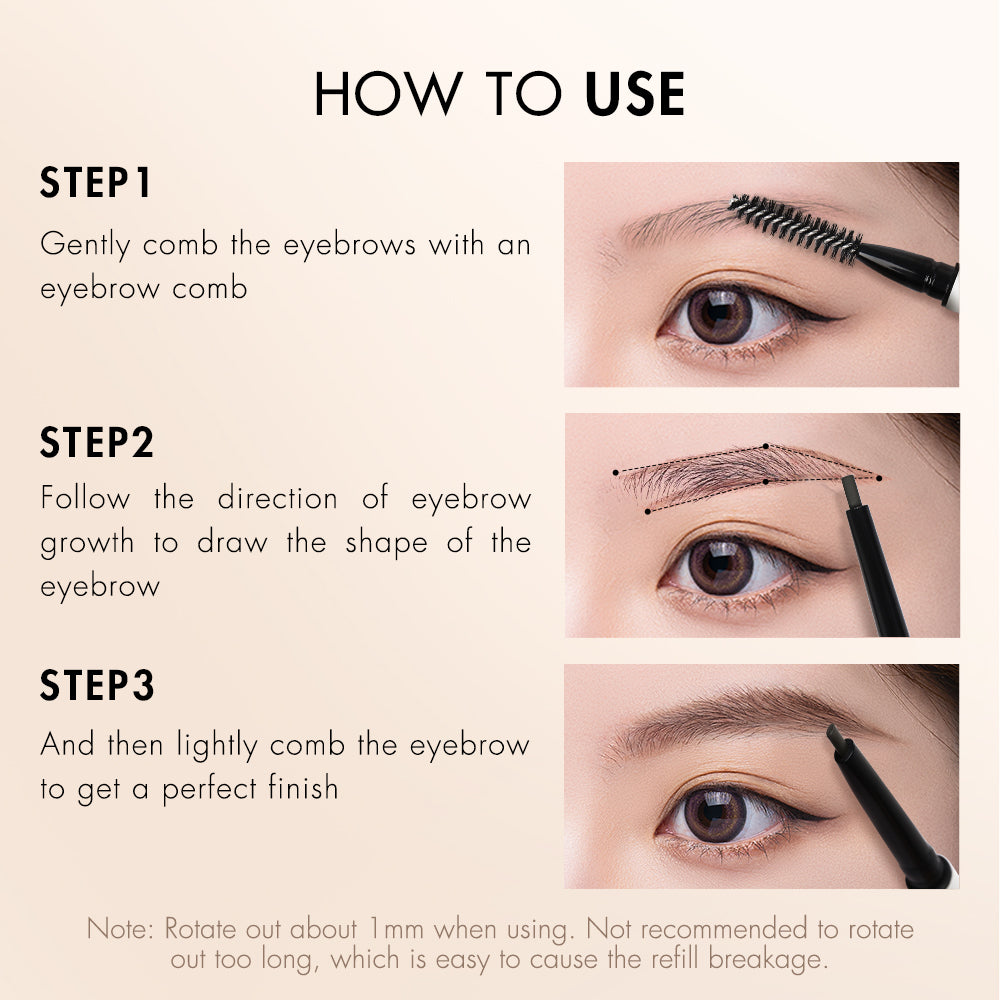 HOW TO USE

STEP1

Gently comb the eyebrows with an eyebrow comb

STEP2

Follow the direction of eyebrow growth to draw the shape of the eyebrow

STEP3

And then lightly comb the eyebrow to get a perfect finish

Note: Rotate out about 1mm when using. Not recommended to rotate out too long, which is easy to cause the refill breakage.